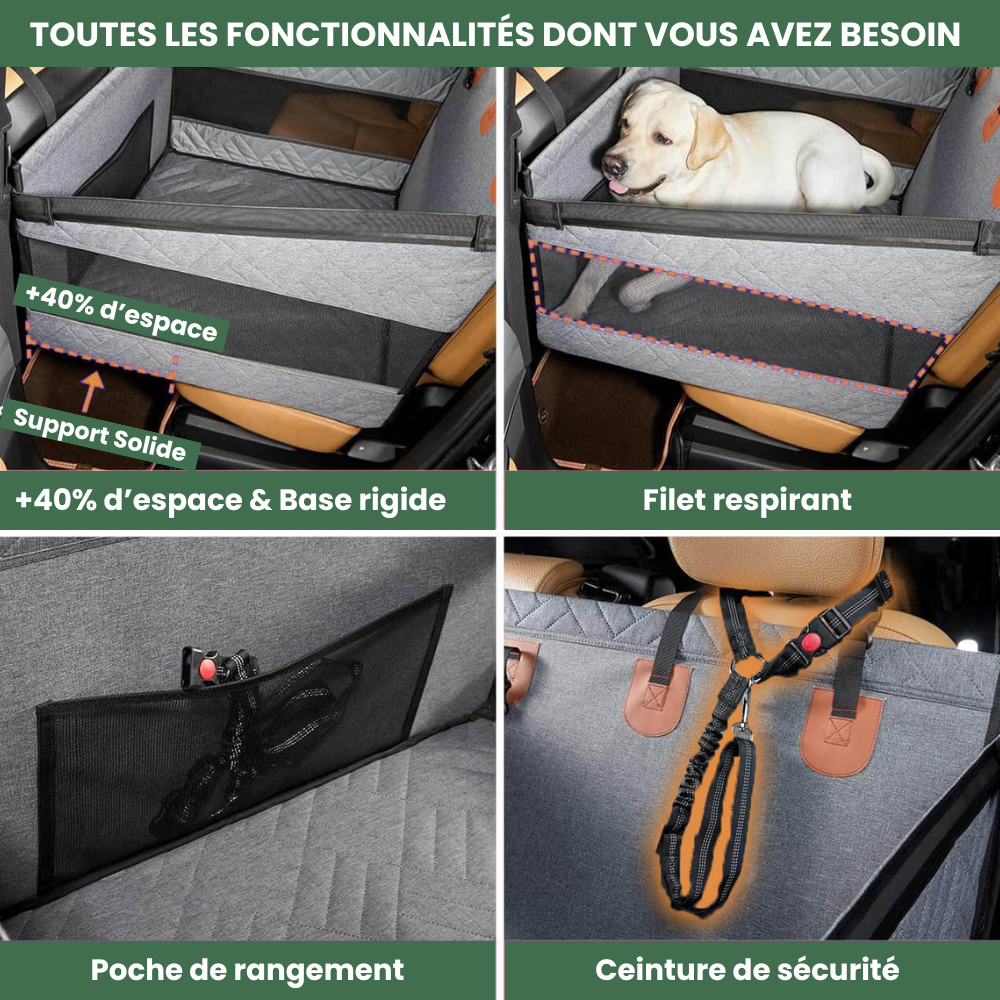 TOUTES LES FONCTIONNALITÉS DONT VOUS AVEZ BESOIN

+40% d'espace

Support Solide

+40% d'espace & Base rigide

Filet respirant

Poche de rangement

Ceinture de sécurité