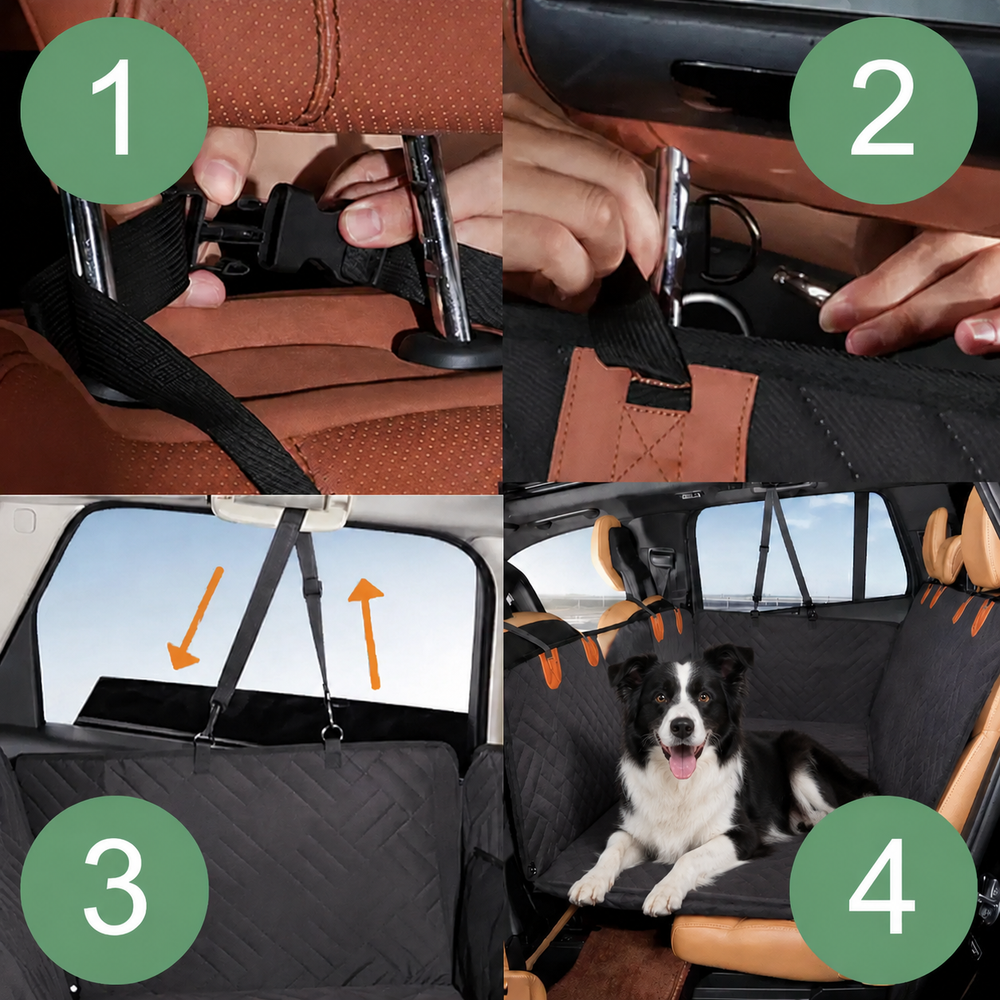 1

2

3

4