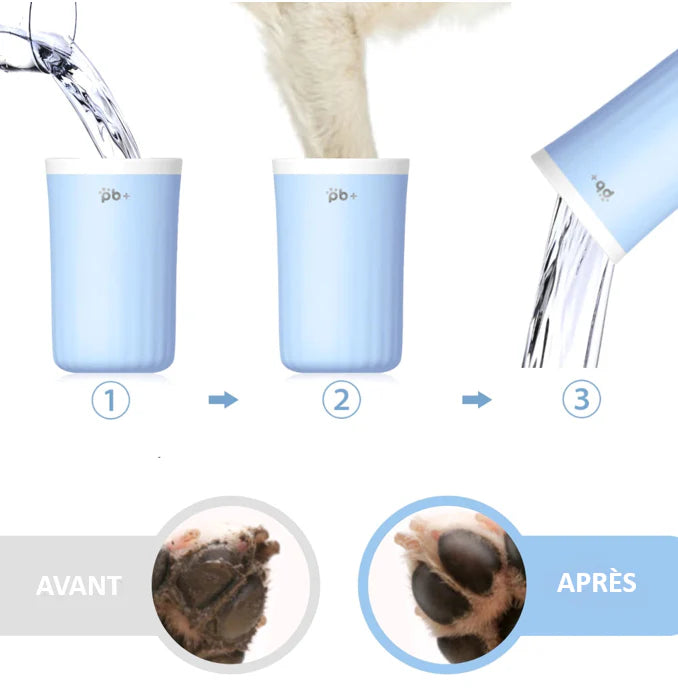 pb+

pb+

pb+

1

2

3

AVANT

APRÈS