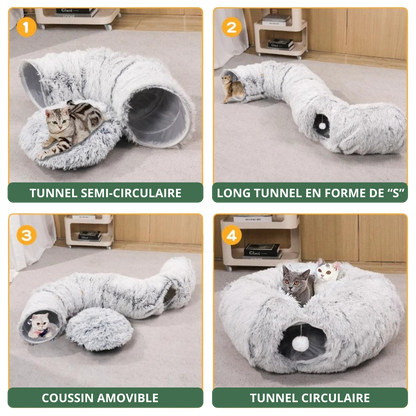 1

TUNNEL SEMI-CIRCULAIRE

2

LONG TUNNEL EN FORME DE “S”

3

COUSSIN AMOVIBLE

4

TUNNEL CIRCULAIRE